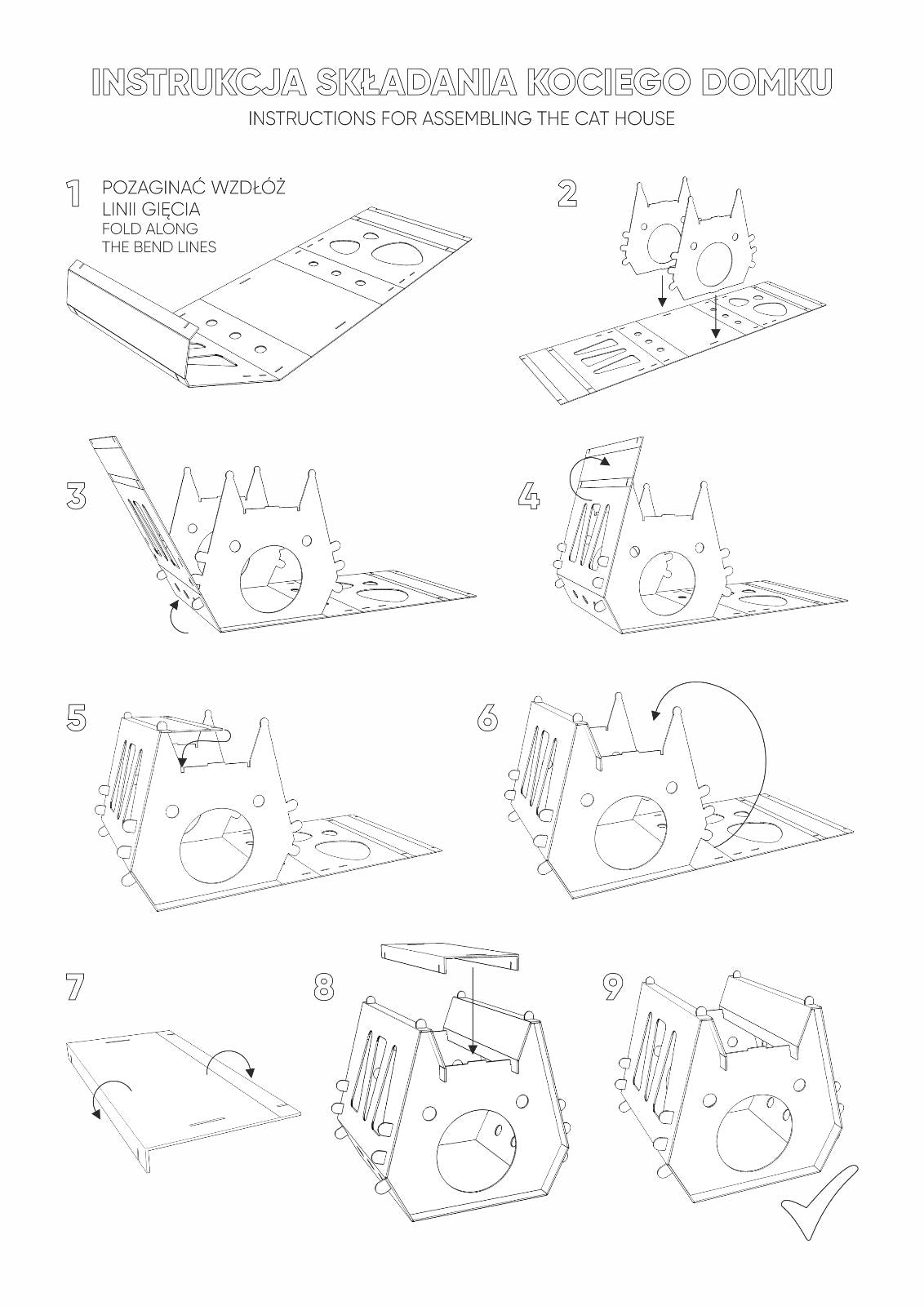 INSTRUKCJA SKŁADANIA KOCIEGO DOMKU
INSTRUCTIONS FOR ASSEMBLING THE CAT HOUSE

1
POZAGINAĆ WZDŁÓŻ LINII GIĘCIA
FOLD ALONG THE BEND LINES

2

3

4

5

6

7

8

9